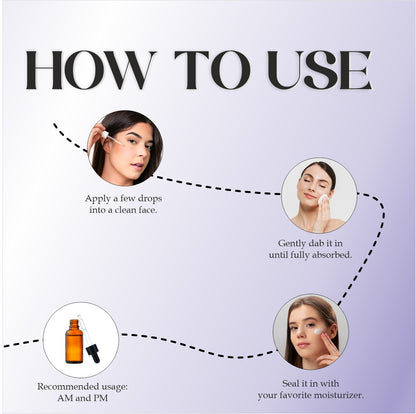 HOW TO USE

Apply a few drops into a clean face.

Gently dab it in until fully absorbed.

Seal it in with your favorite moisturizer.

Recommended usage: AM and PM